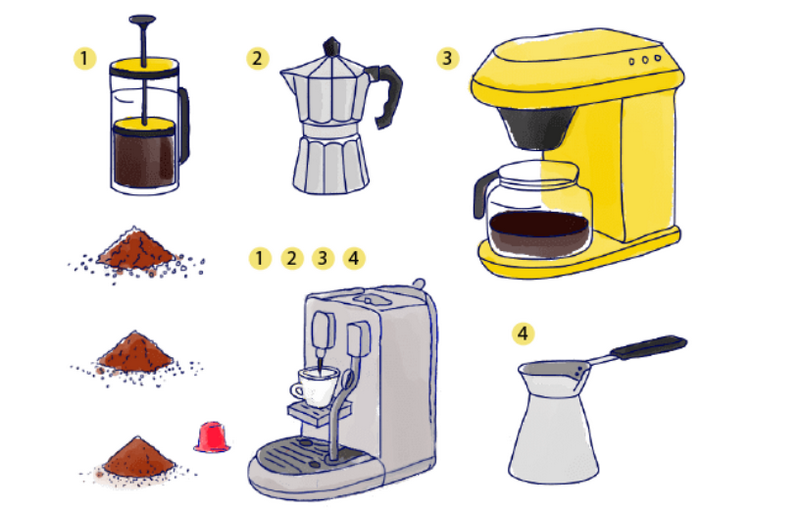 1

2

3

1 2 3 4

4